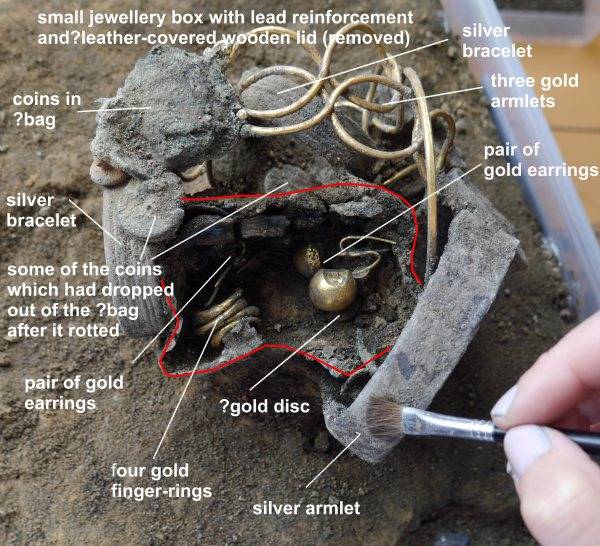 small jewellery box with lead reinforcement and?leather-covered wooden lid (removed)

silver bracelet

three gold armlets

coins in ?bag

pair of gold earrings

silver bracelet

some of the coins which had dropped out of the ?bag after it rotted

pair of gold earrings

?gold disc

four gold finger-rings

silver armlet